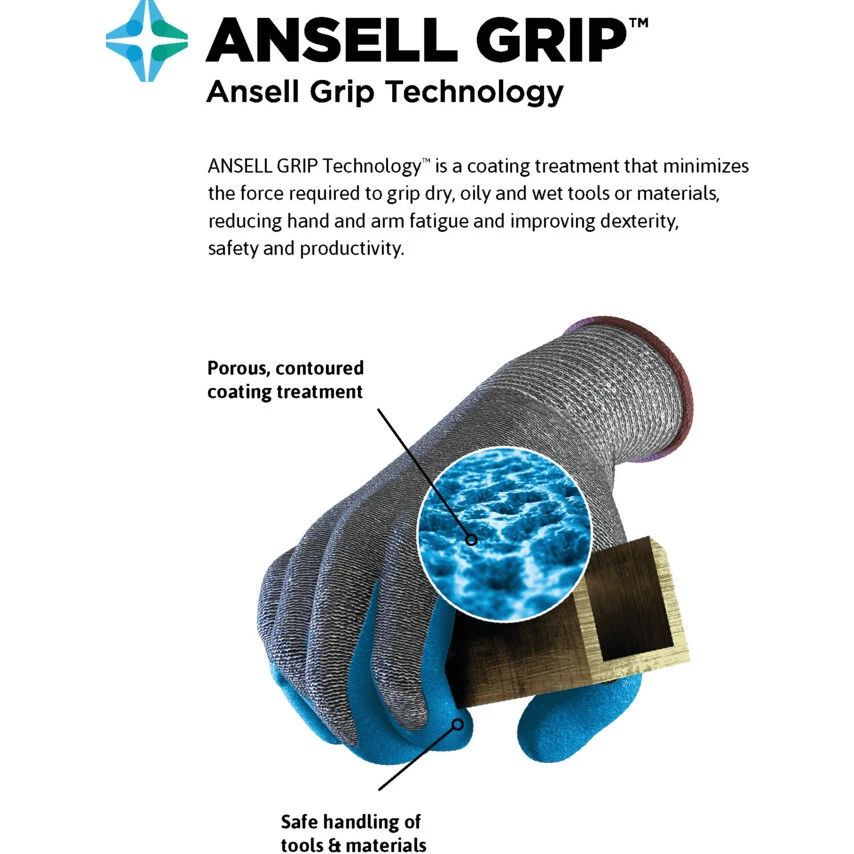 ANSELL GRIP™
Ansell Grip Technology

ANSELL GRIP Technology™ is a coating treatment that minimizes the force required to grip dry, oily and wet tools or materials, reducing hand and arm fatigue and improving dexterity, safety and productivity.

Porous, contoured coating treatment

Safe handling of tools & materials