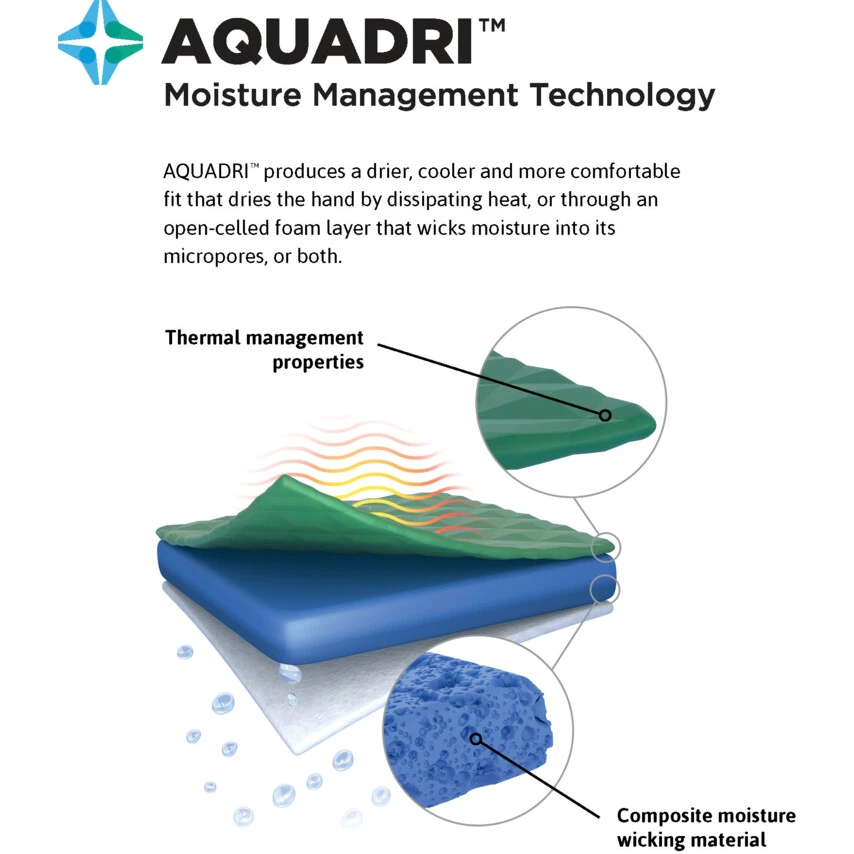 AQUADRI™
Moisture Management Technology

AQUADRI™ produces a drier, cooler and more comfortable fit that dries the hand by dissipating heat, or through an open-celled foam layer that wicks moisture into its micropores, or both.

Thermal management properties

Composite moisture wicking material