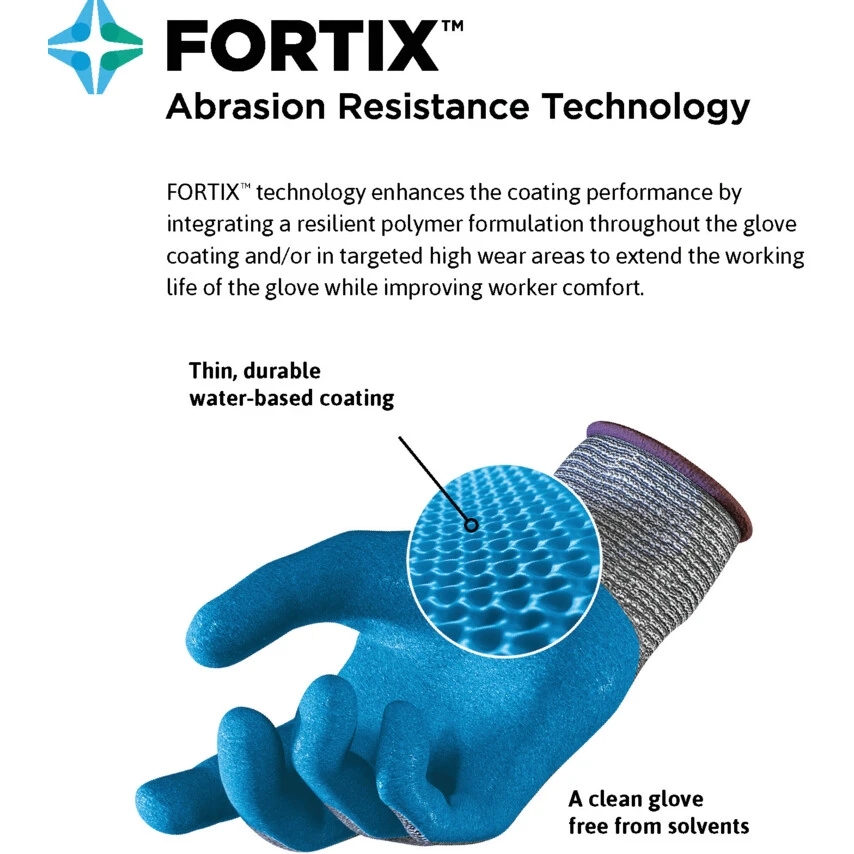 FORTIX™
Abrasion Resistance Technology

FORTIX™ technology enhances the coating performance by integrating a resilient polymer formulation throughout the glove coating and/or in targeted high wear areas to extend the working life of the glove while improving worker comfort.

Thin, durable water-based coating

A clean glove free from solvents