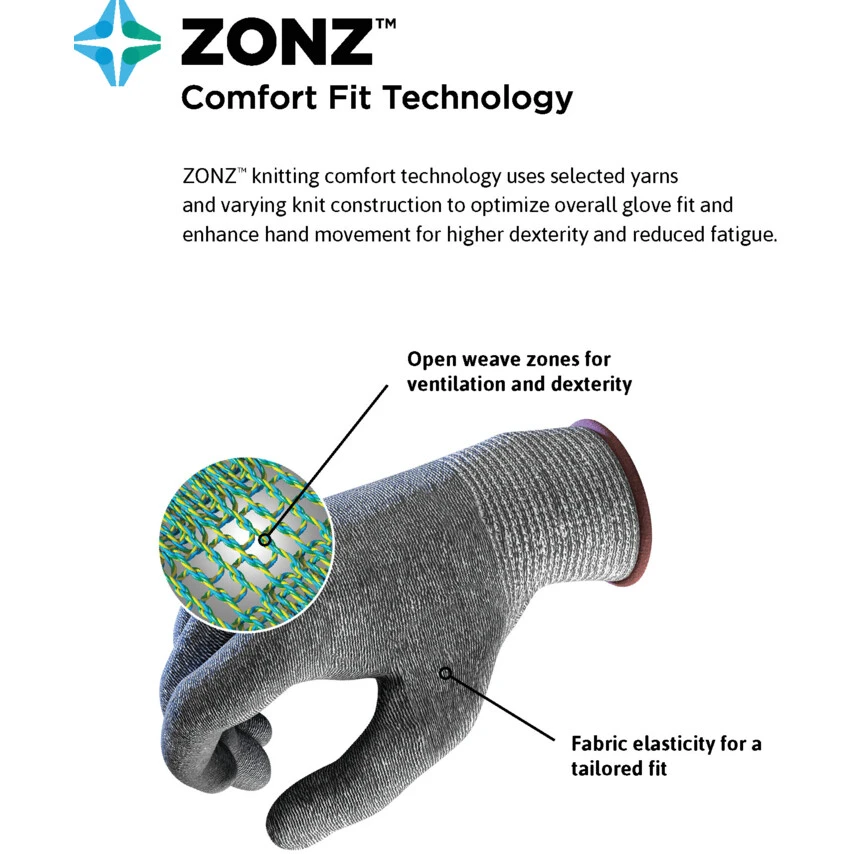 ZONZ™
Comfort Fit Technology

ZONZ™ knitting comfort technology uses selected yarns and varying knit construction to optimize overall glove fit and enhance hand movement for higher dexterity and reduced fatigue.

Open weave zones for ventilation and dexterity

Fabric elasticity for a tailored fit